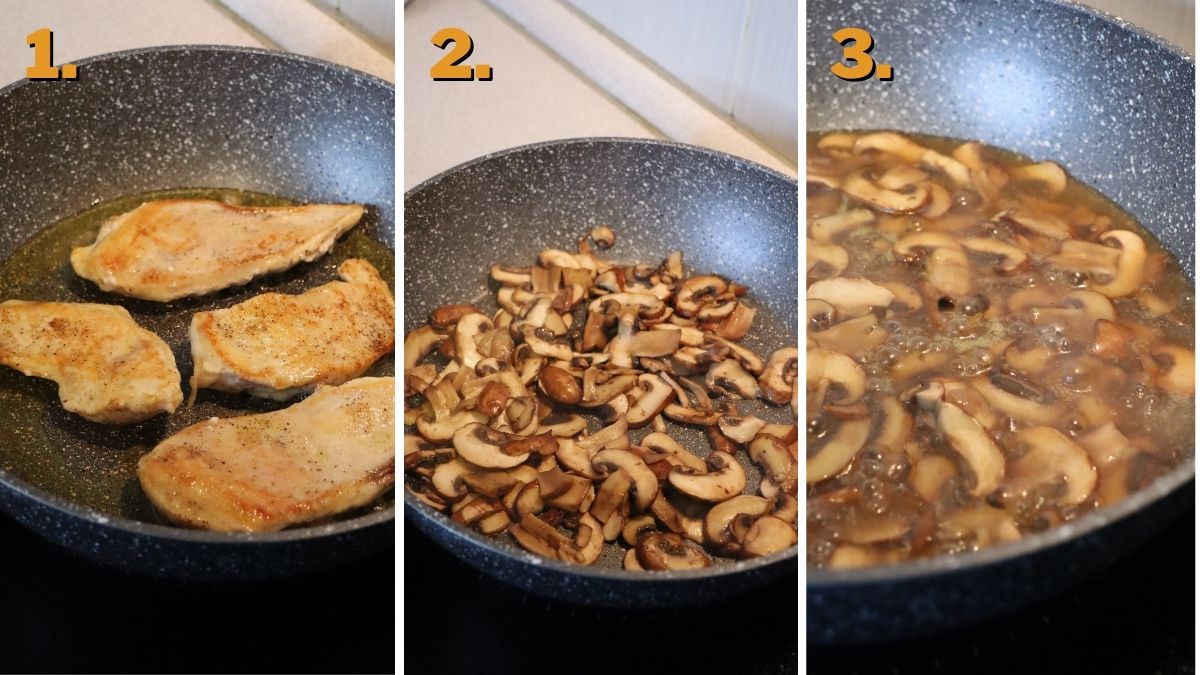 1.

2.

3.