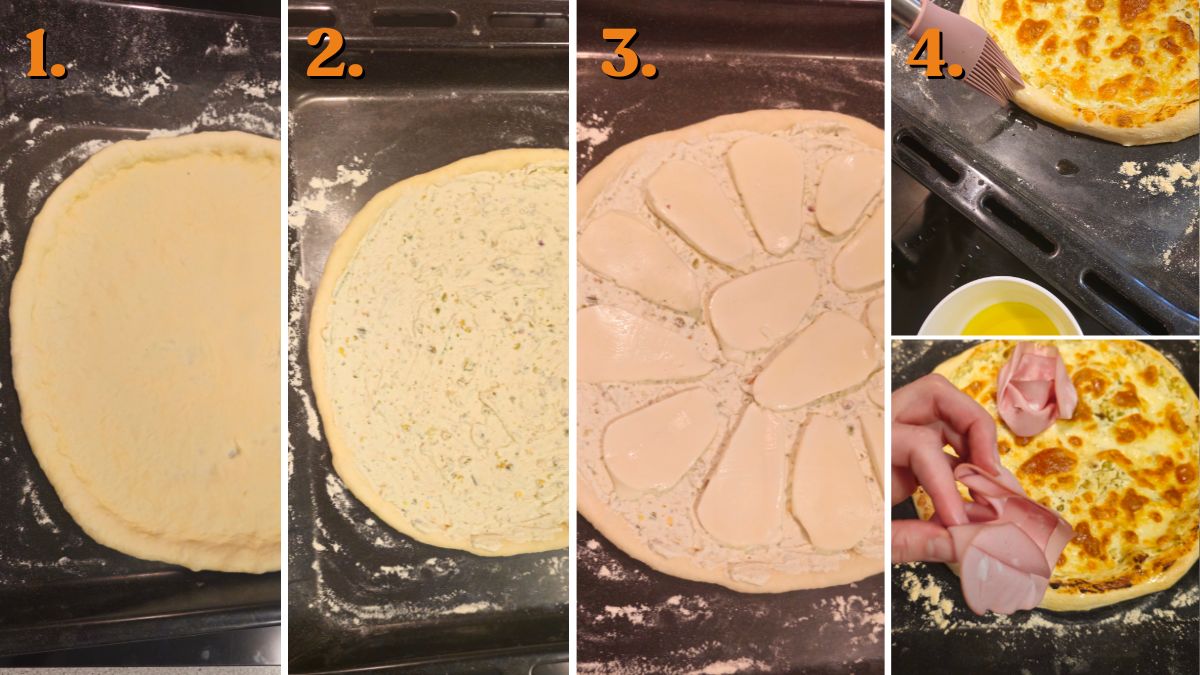 1.

2.

3.

4.