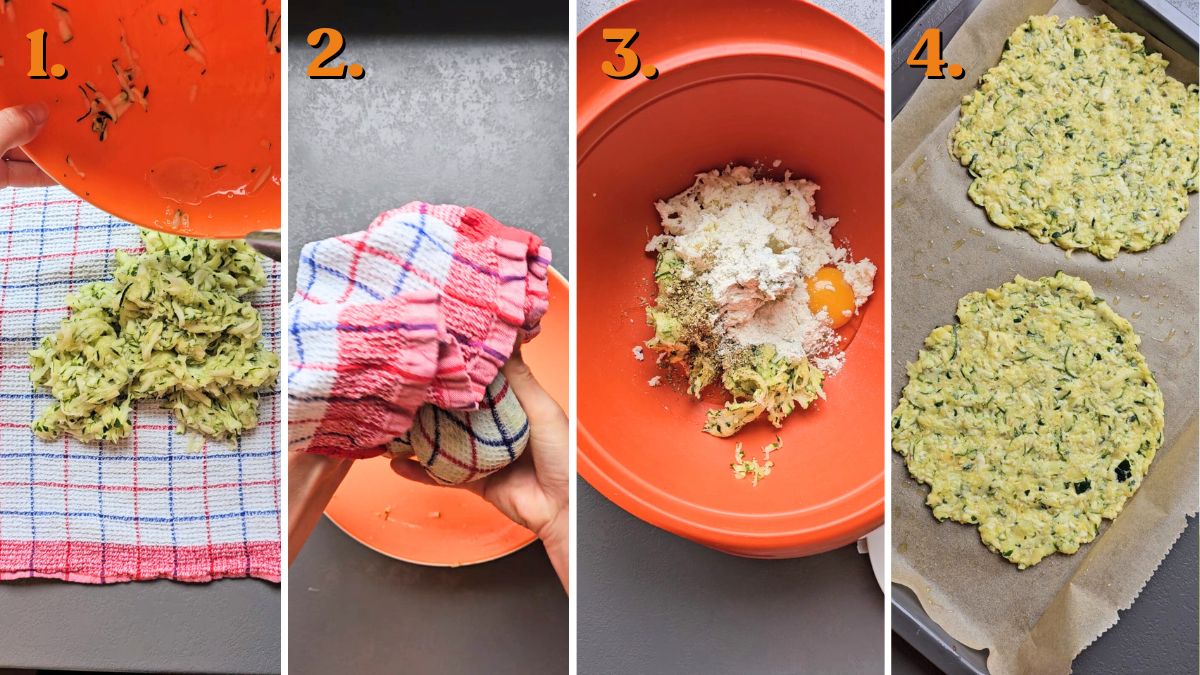 1.

2.

3.

4.