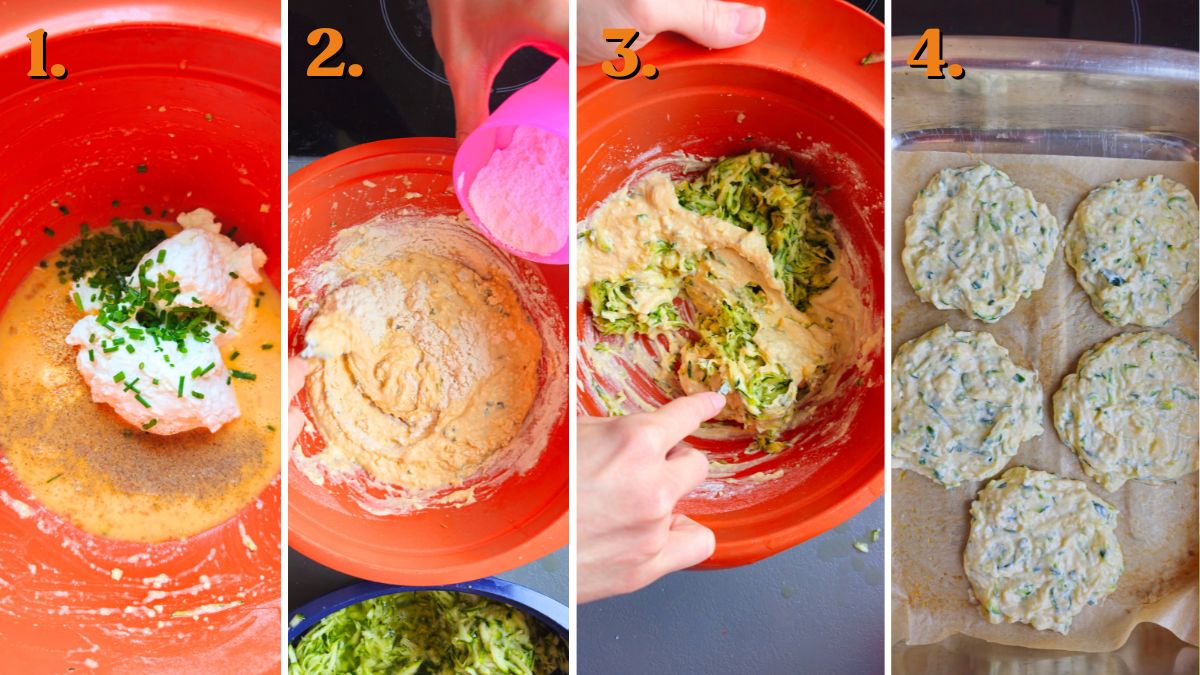 1.

2.

3.

4.