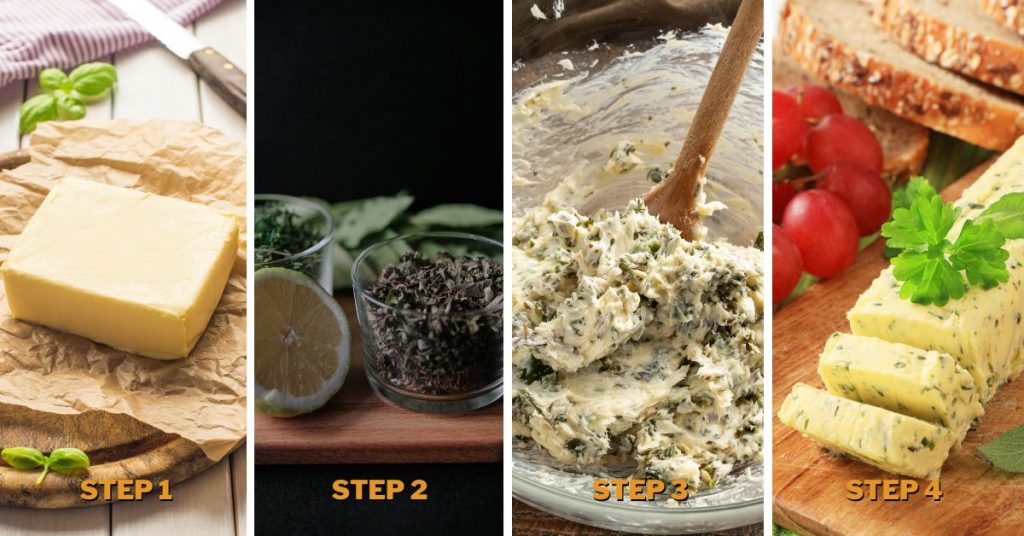 STEP 1

STEP 2

STEP 3

STEP 4