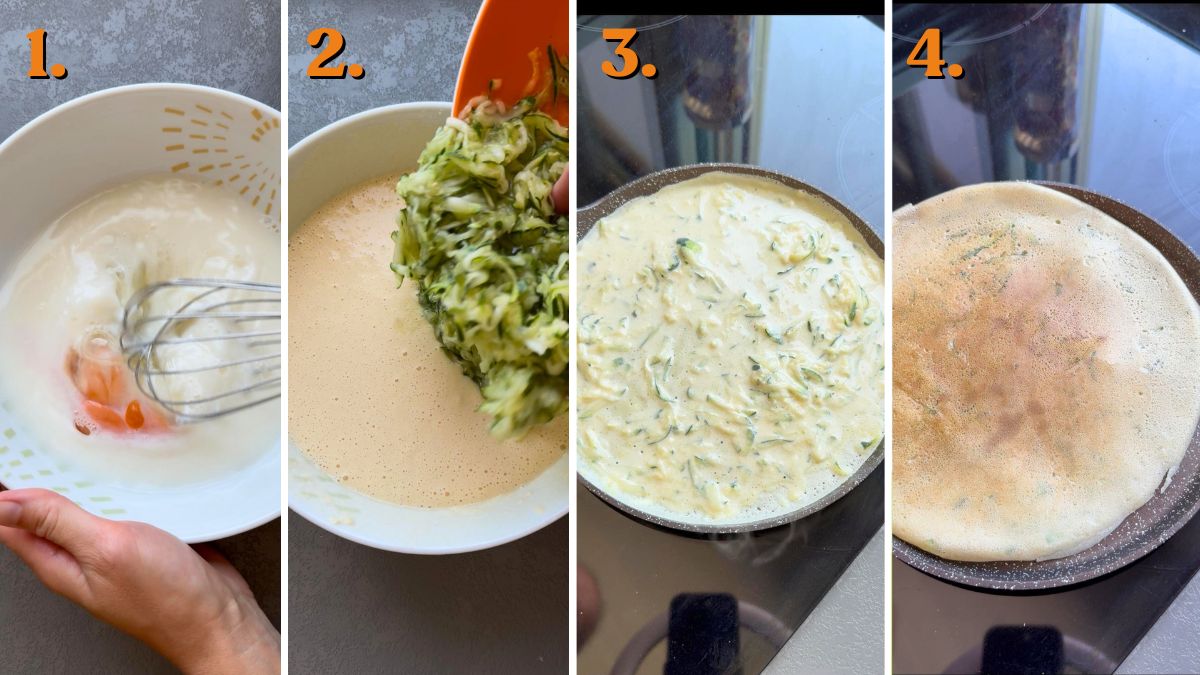 1.

2.

3.

4.