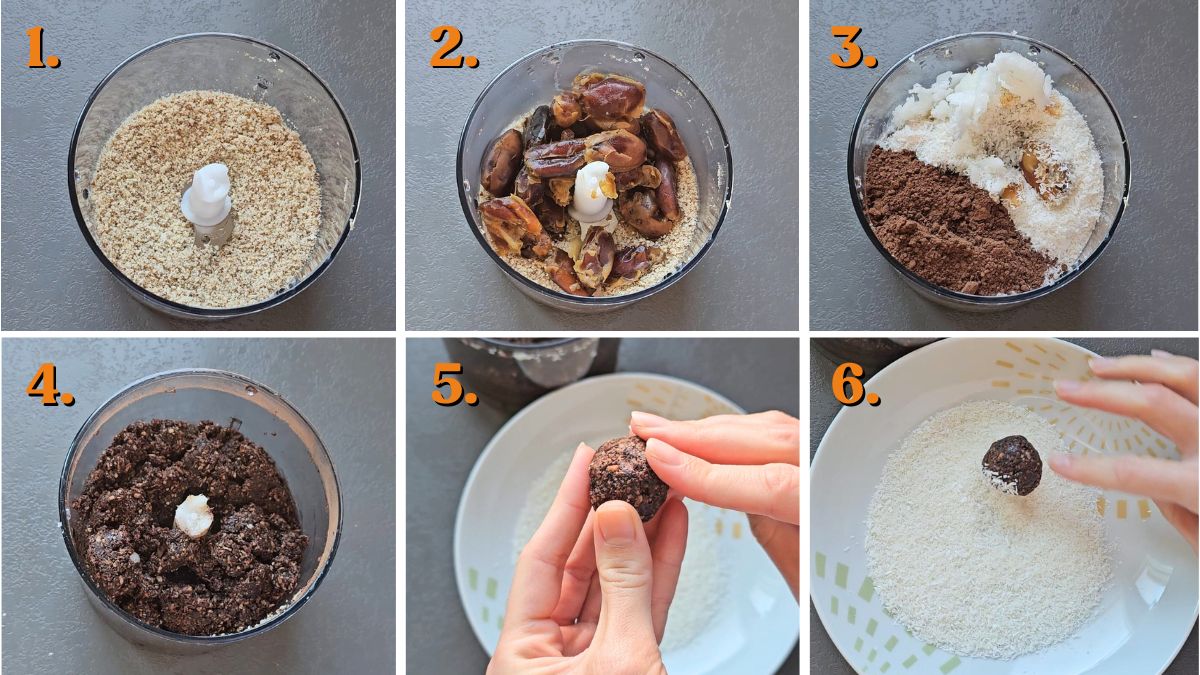 1.

2.

3.

4.

5.

6.