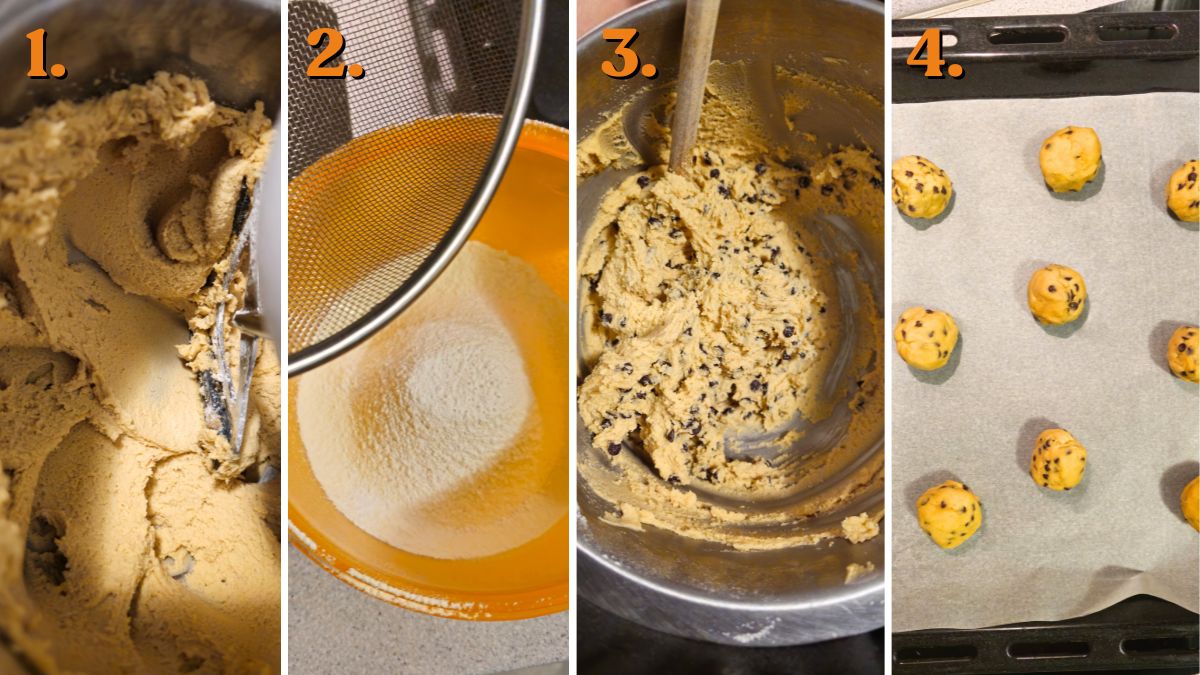 1.

2.

3.

4.