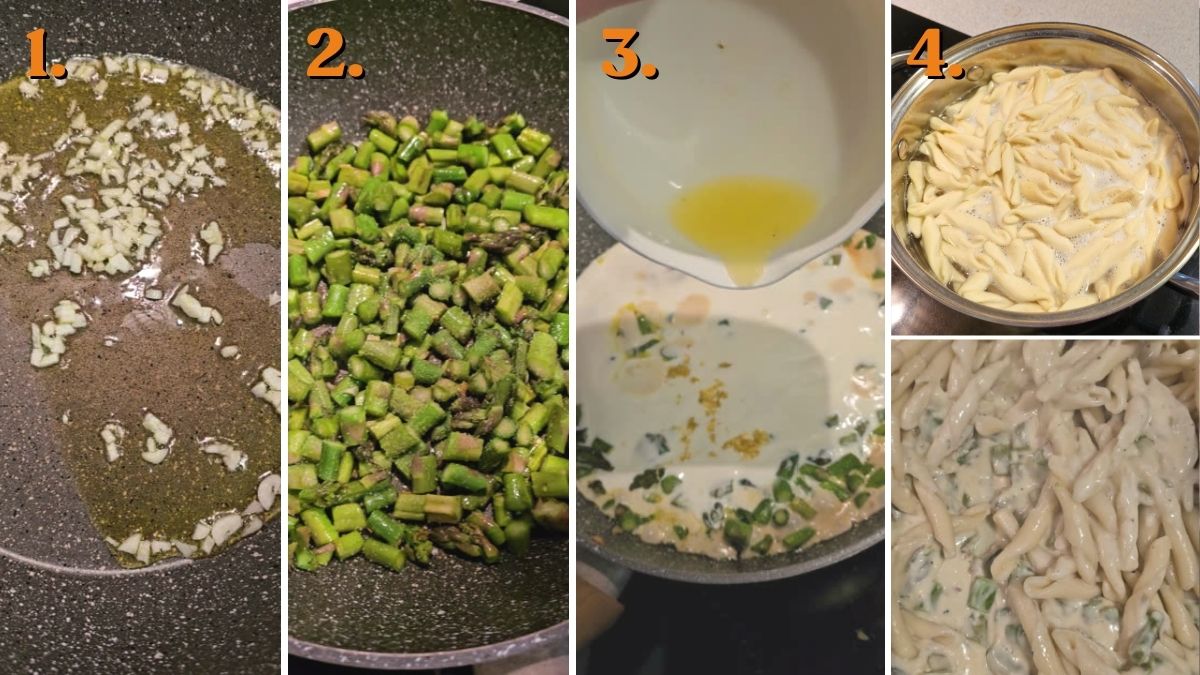 1.

2.

3.

4.