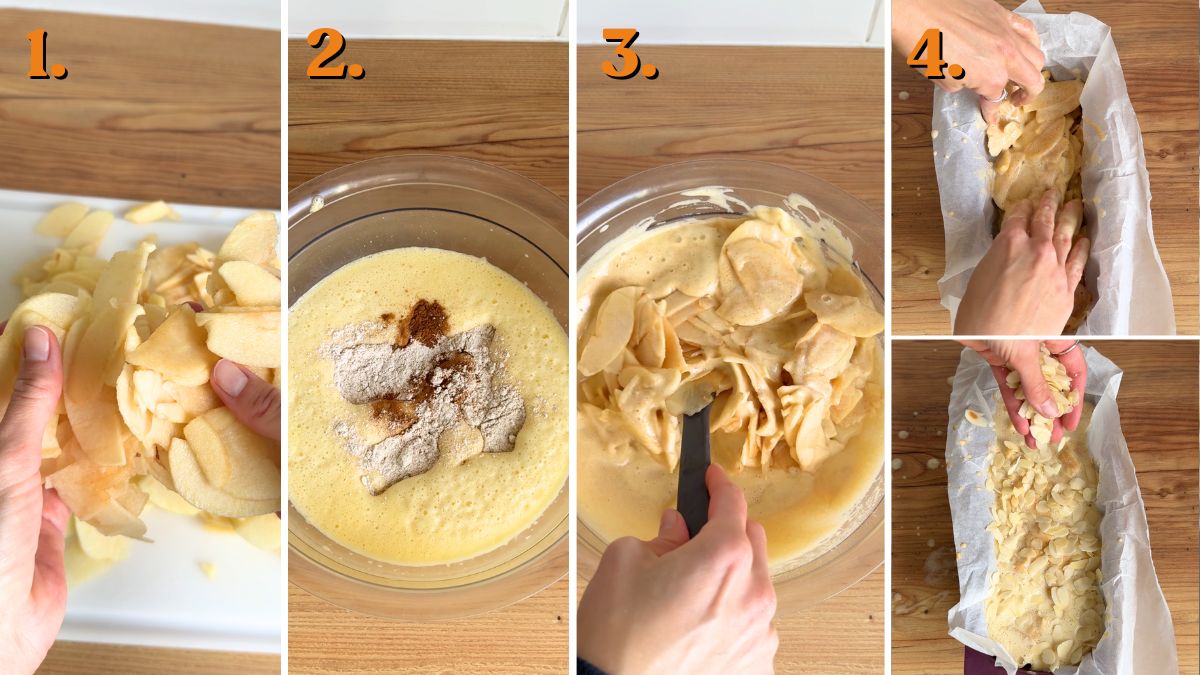 1.

2.

3.

4.