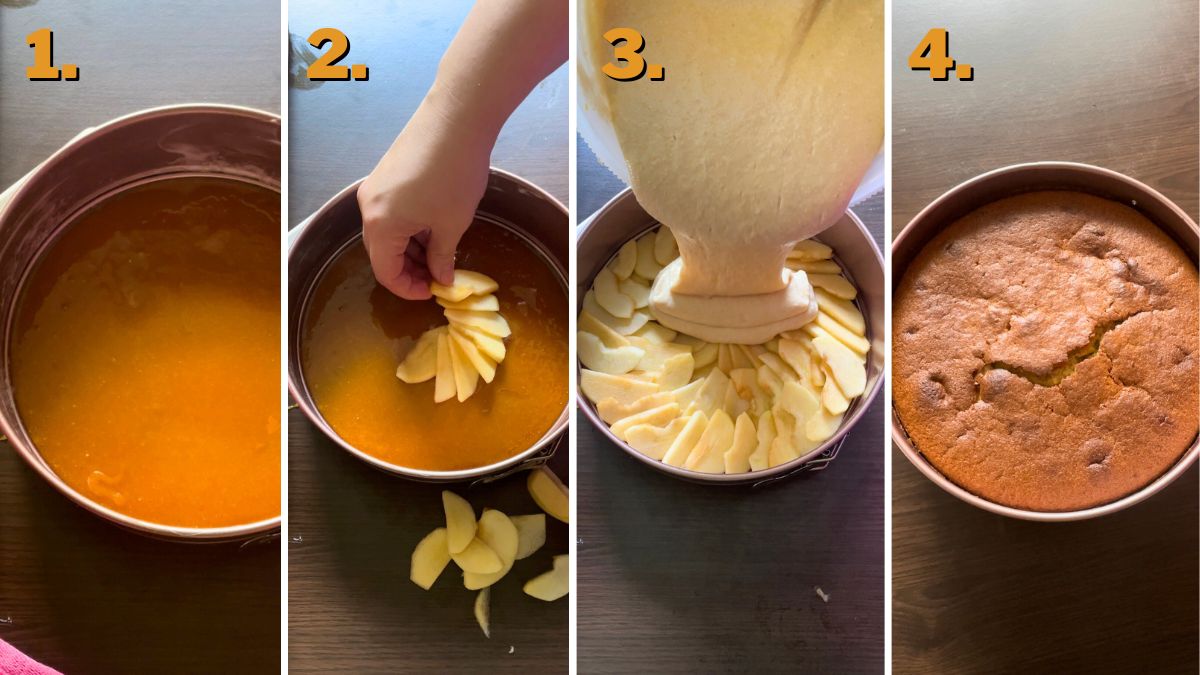 1.

2.

3.

4.