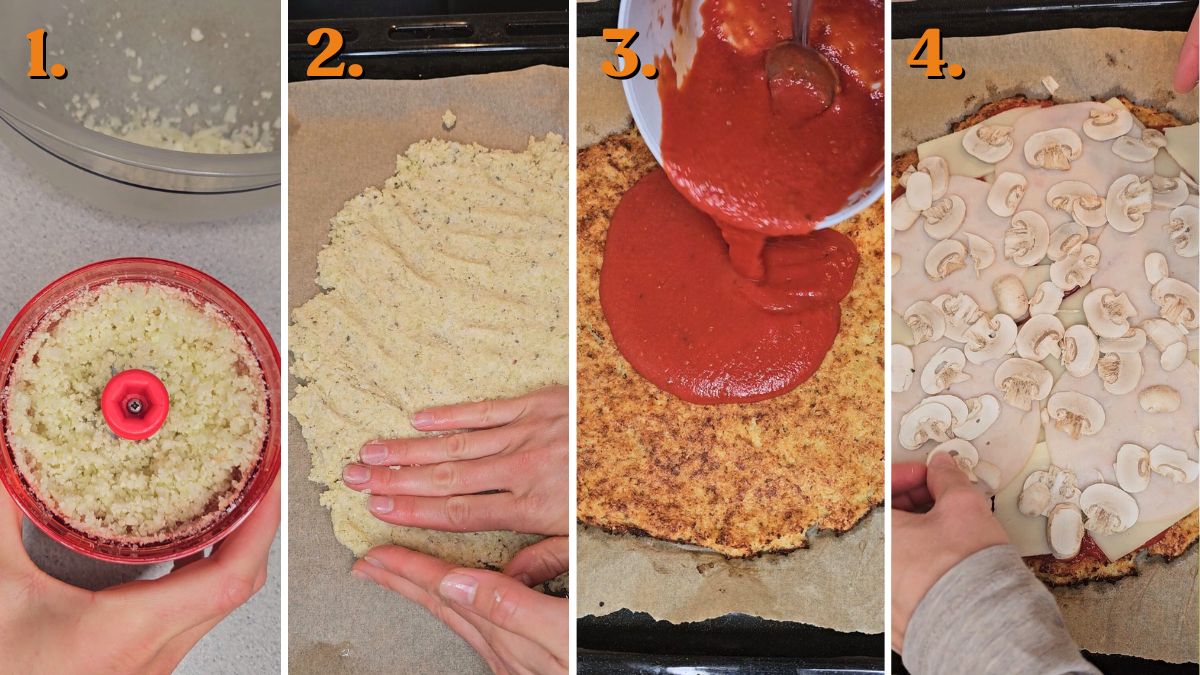 1.

2.

3.

4.