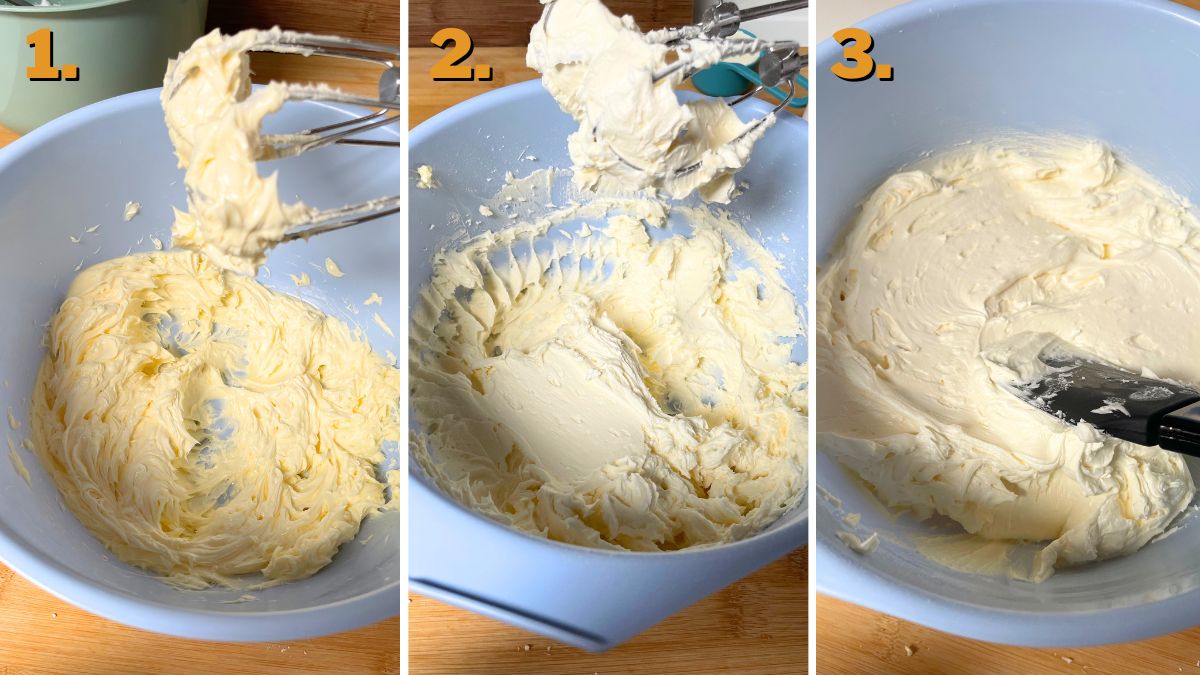 1.

2.

3.