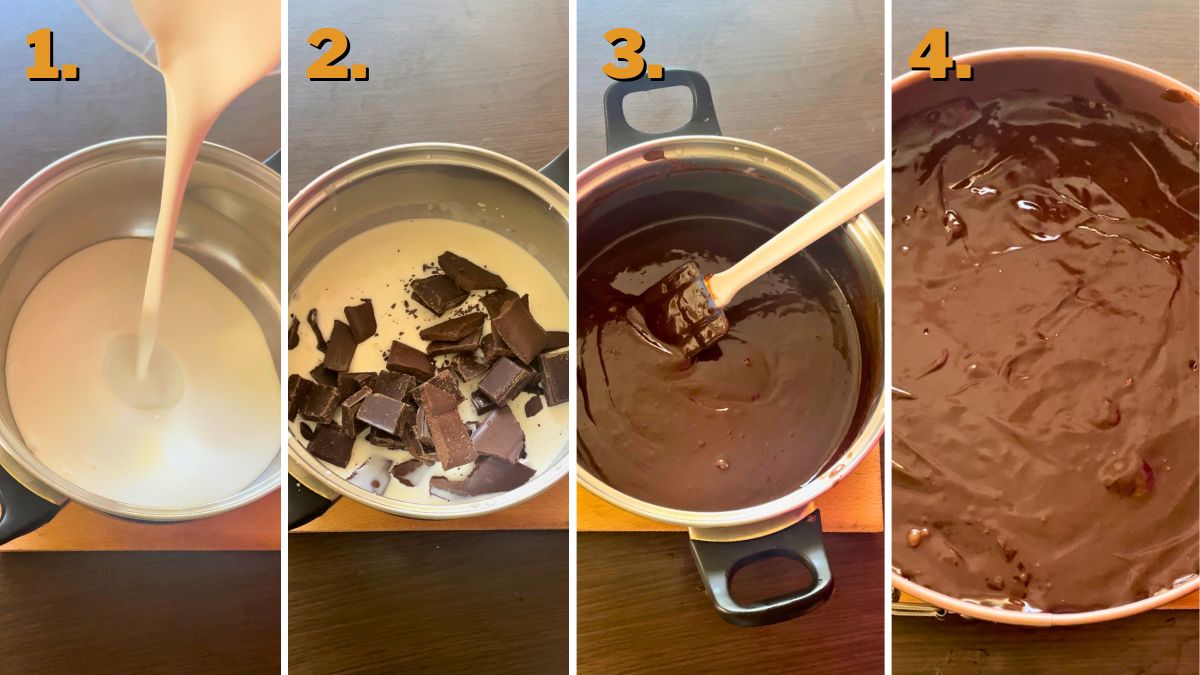 1.

2.

3.

4.