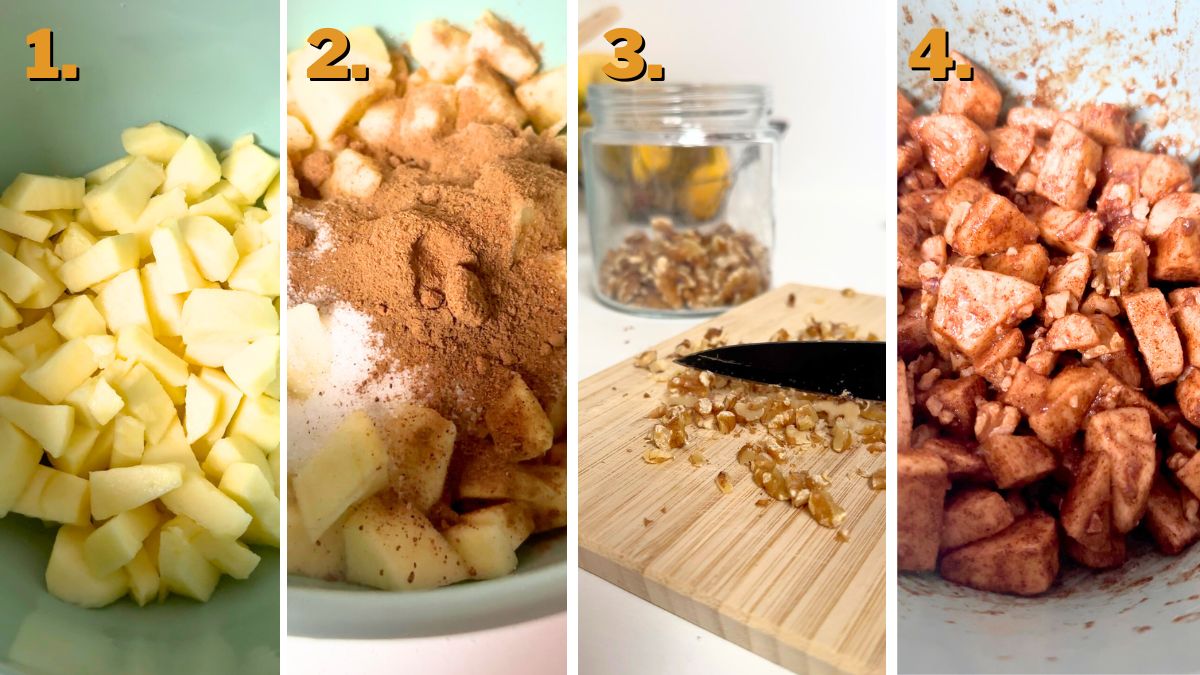 1.

2.

3.

4.