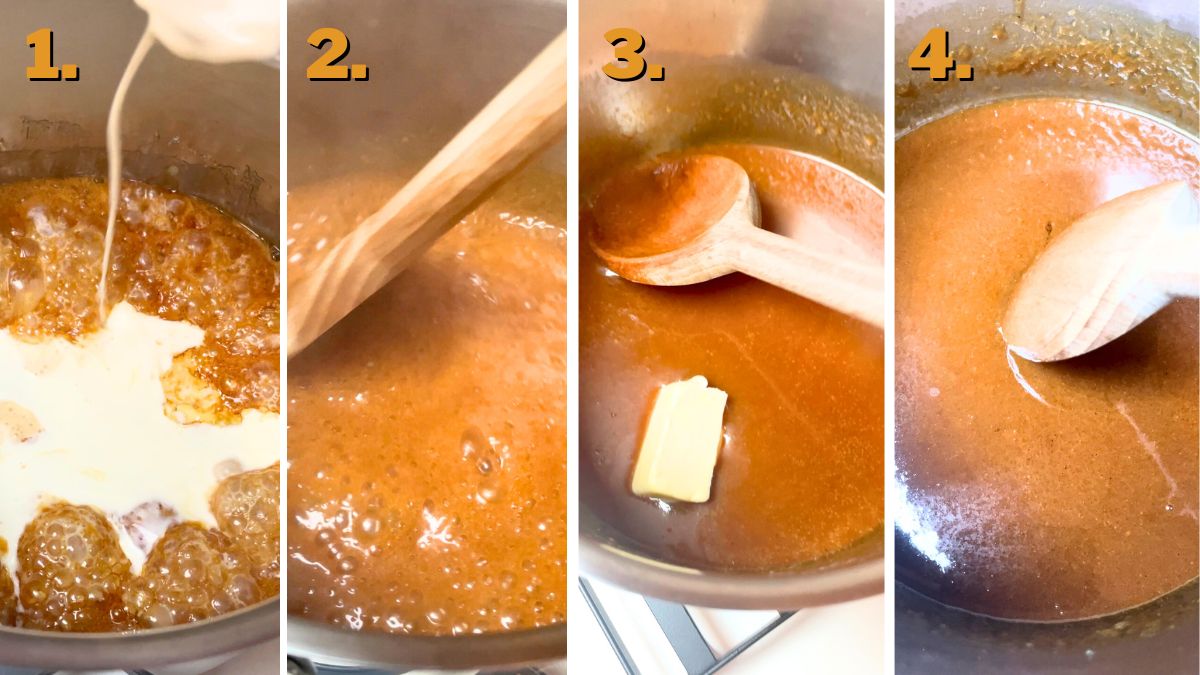 1.

2.

3.

4.