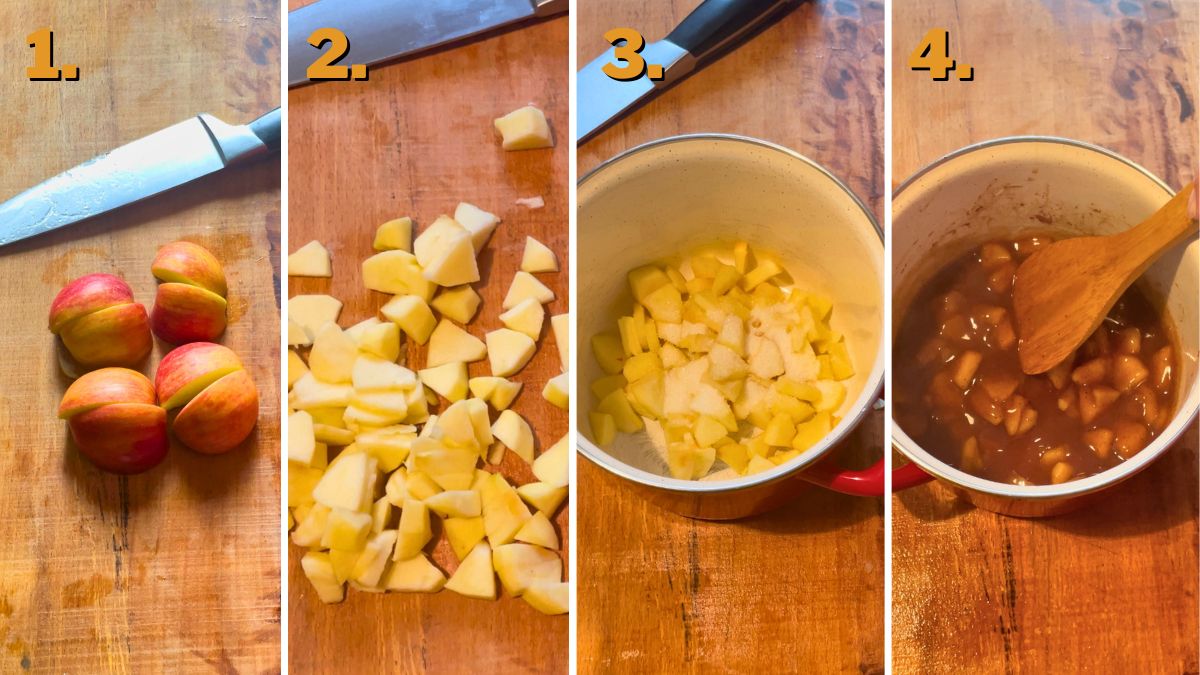 1.

2.

3.

4.