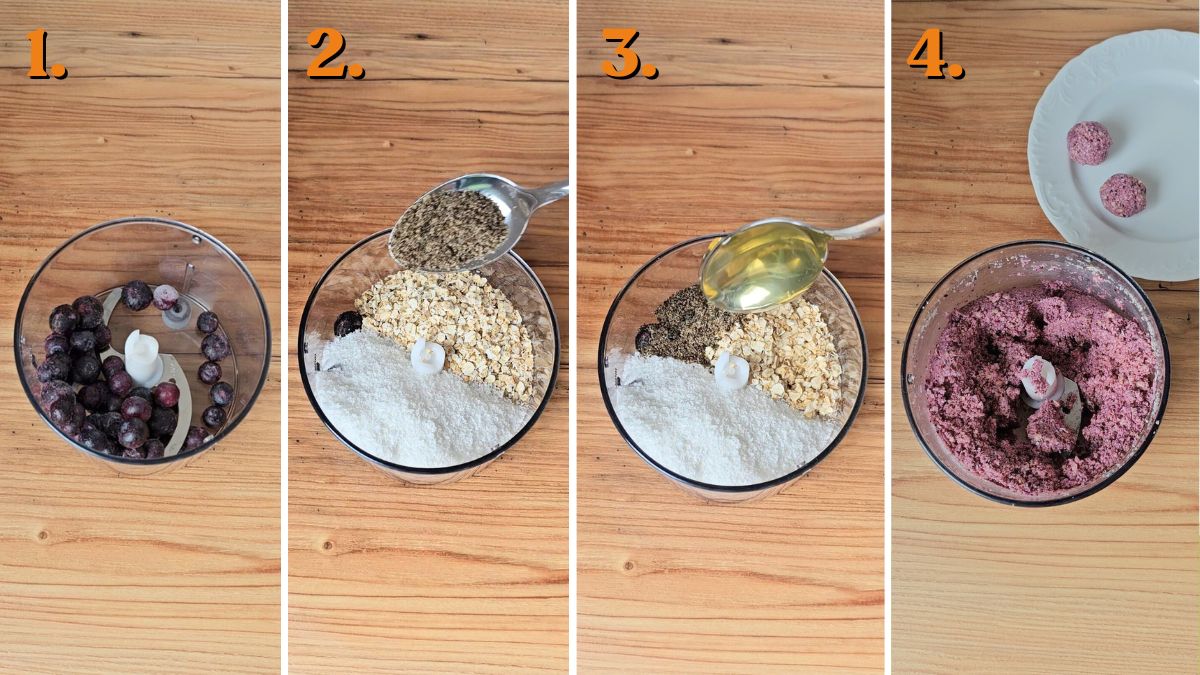 1.

2.

3.

4.